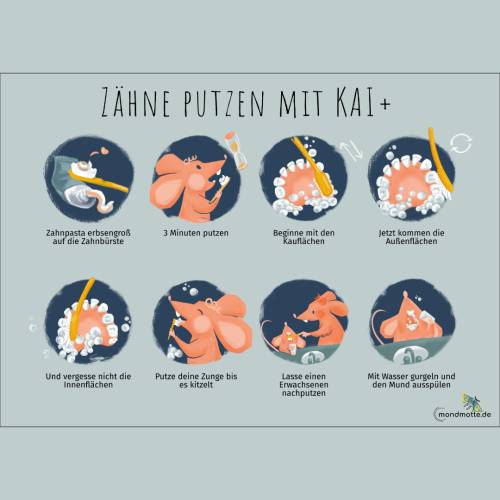 ZÄHNE PUTZEN MIT KAI+

Zahnpasta erbsengroß auf die Zahnbürste

3 Minuten putzen

Beginne mit den Kauflächen

Jetzt kommen die Außenflächen

Und vergesse nicht die Innenflächen

Putze deine Zunge bis es kitzelt

Lasse einen Erwachsenen nachputzen

Mit Wasser gurgeln und den Mund ausspülen

mondmotte.de