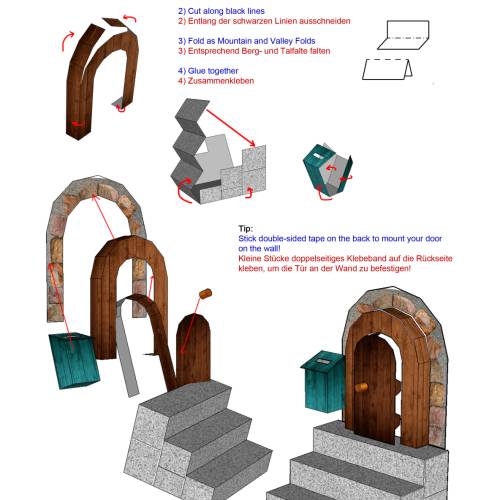 2) Cut along black lines
2) Entlang der schwarzen Linien ausschneiden

3) Fold as Mountain and Valley Folds
3) Entsprechend Berg- und Talfalte falten

4) Glue together
4) Zusammenkleben

Tip:
Stick double-sided tape on the back to mount your door on the wall!
Kleine Stücke doppelseitiges Klebeband auf die Rückseite kleben, um die Tür an der Wand zu befestigen!